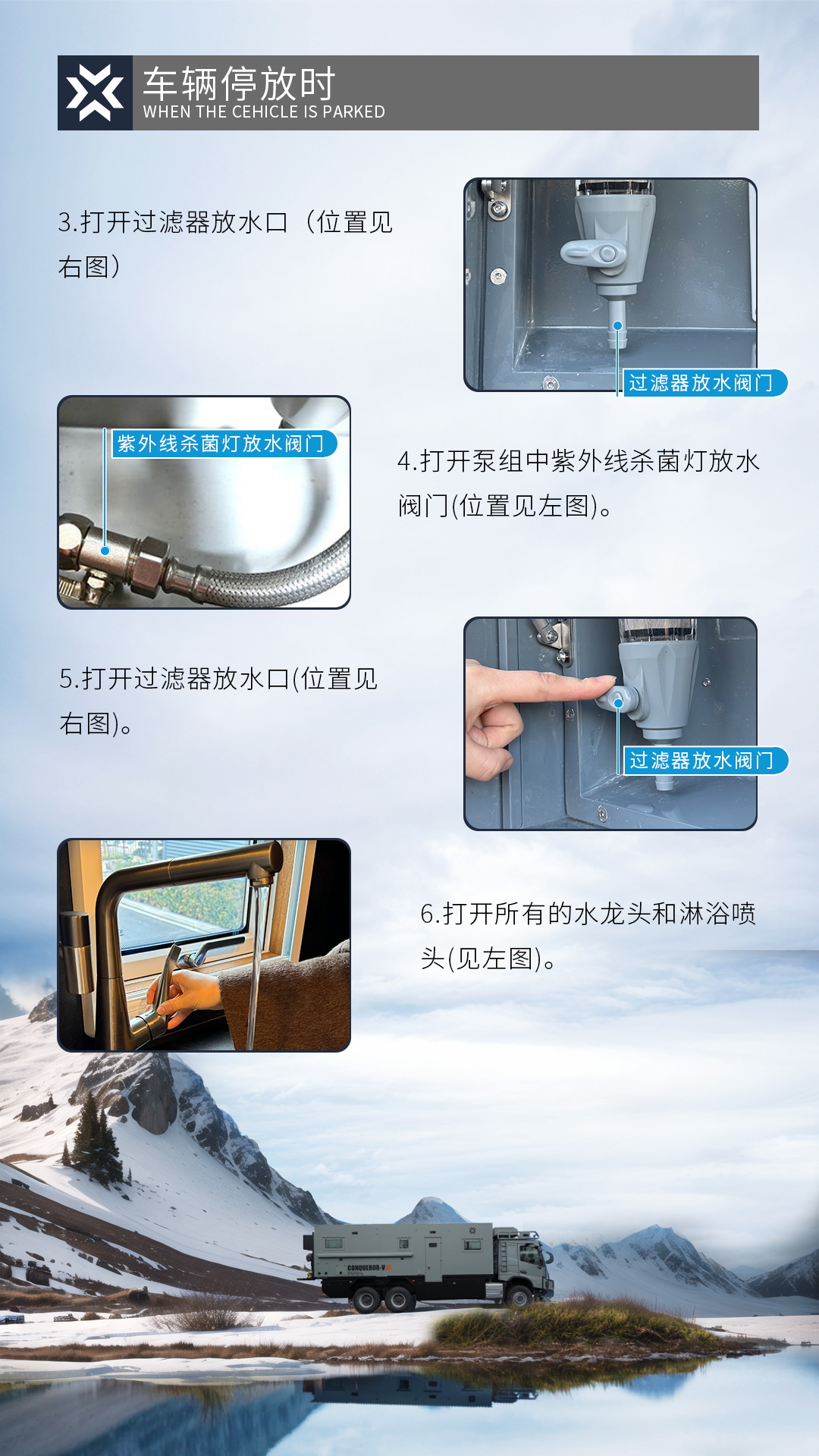 车辆停放时
WHEN THE CEHICLE IS PARKED

3.打开过滤器放水口（位置见右图）

过滤器放水阀门

紫外线杀菌灯放水阀门

4.打开泵组中紫外线杀菌灯放水阀门(位置见左图)。

5.打开过滤器放水口(位置见右图)。

过滤器放水阀门

6.打开所有的水龙头和淋浴喷头(见左图)。

CONQUEROR-V